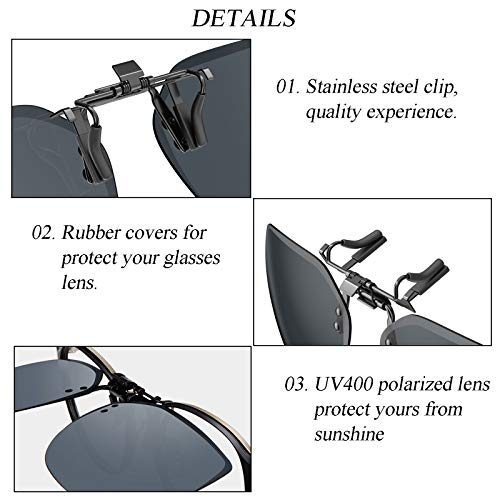 DETAILS

01. Stainless steel clip, quality experience.

02. Rubber covers for protect your glasses lens.

03. UV400 polarized lens protect yours from sunshine