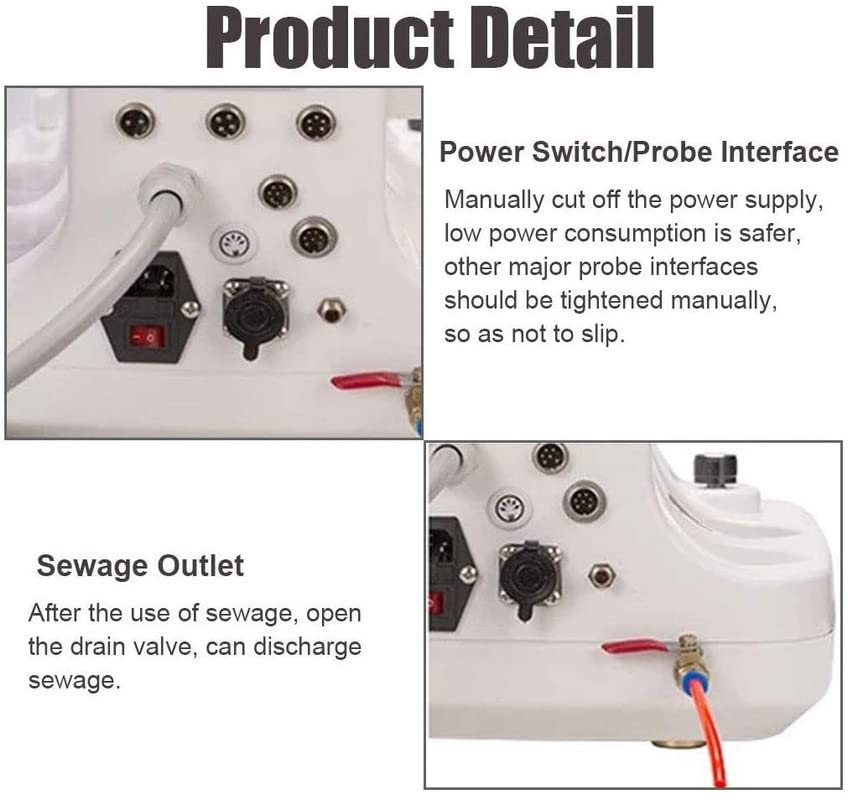 Product Detail

Power Switch/Probe Interface

Manually cut off the power supply, low power consumption is safer, other major probe interfaces should be tightened manually, so as not to slip.

Sewage Outlet

After the use of sewage, open the drain valve, can discharge sewage.