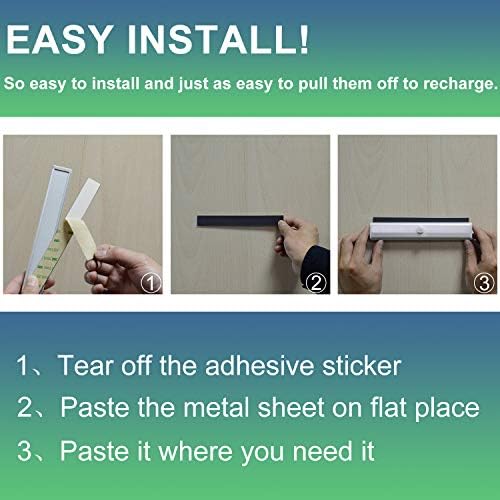 EASY INSTALL!

So easy to install and just as easy to pull them off to recharge.

①

②

③

1、Tear off the adhesive sticker

2、Paste the metal sheet on flat place

3、Paste it where you need it