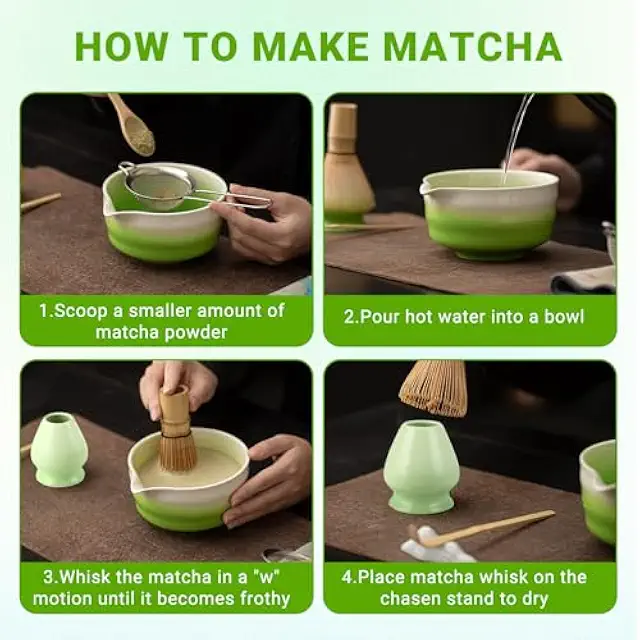 HOW TO MAKE MATCHA

1.Scoop a smaller amount of matcha powder

2.Pour hot water into a bowl

3.Whisk the matcha in a "w" motion until it becomes frothy

4.Place matcha whisk on the chasen stand to dry