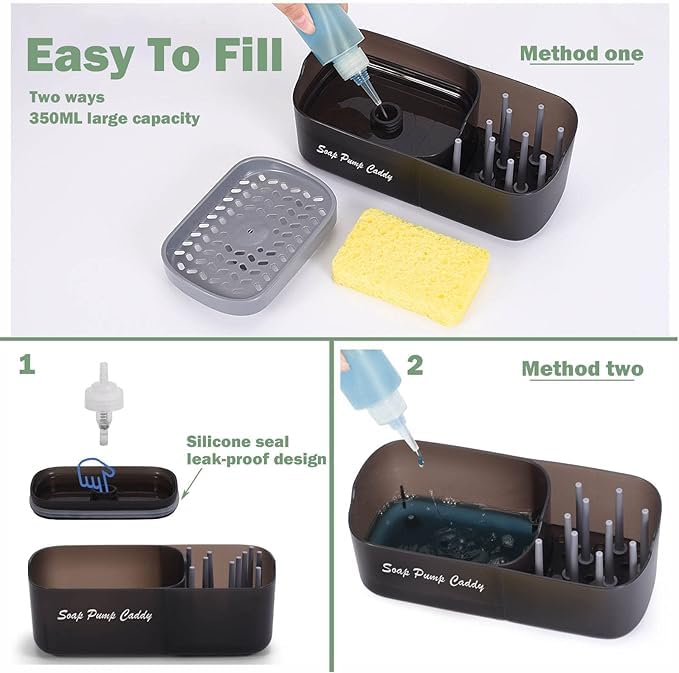 Easy To Fill

Two ways
350ML large capacity

Method one

Soap Pump Caddy

1

Silicone seal
leak-proof design

Soap Pump Caddy

2

Method two

Soap Pump Caddy