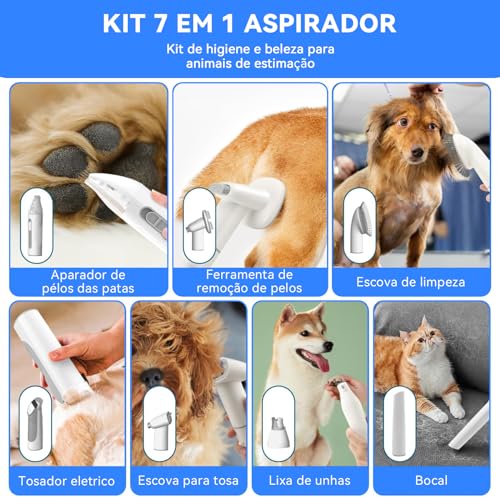 KIT 7 EM 1 ASPIRADOR

Kit de higiene e beleza para animais de estimação

Aparador de pélos das patas

Ferramenta de remoção de pelos

Escova de limpeza

Tosador eletrico

Escova para tosa

Lixa de unhas

Bocal