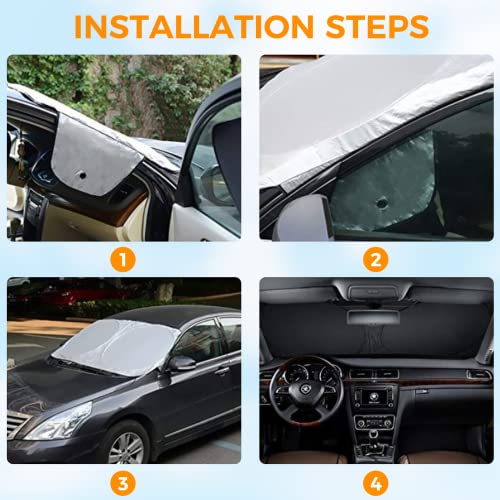 INSTALLATION STEPS

1

2

3

4