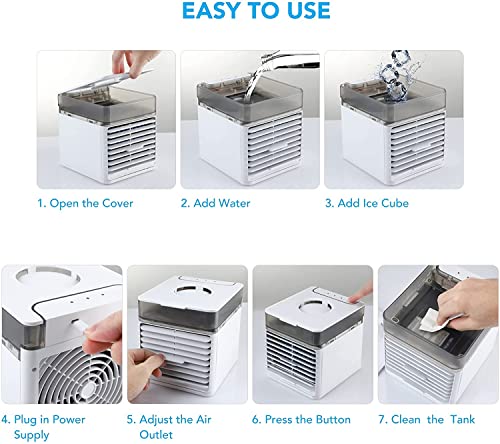 EASY TO USE

1. Open the Cover

2. Add Water

3. Add Ice Cube

4. Plug in Power Supply

5. Adjust the Air Outlet

6. Press the Button

7. Clean the Tank