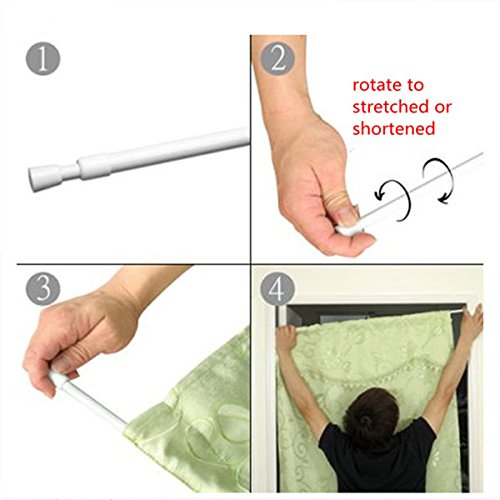 1

2

rotate to stretched or shortened

3

4