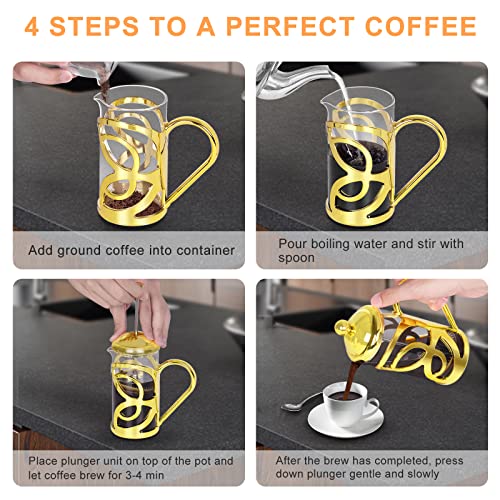 4 STEPS TO A PERFECT COFFEE

Add ground coffee into container

Pour boiling water and stir with spoon

Place plunger unit on top of the pot and let coffee brew for 3-4 min

After the brew has completed, press down plunger gentle and slowly