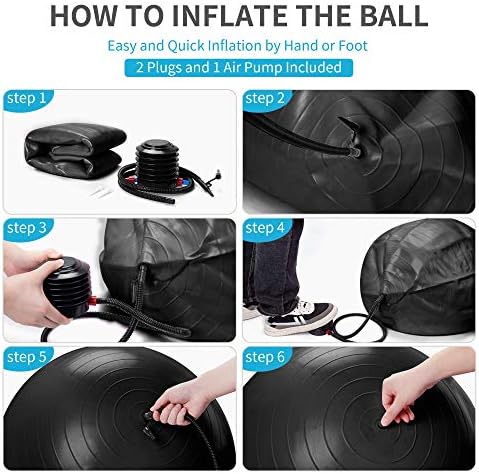 HOW TO INFLATE THE BALL

Easy and Quick Inflation by Hand or Foot

2 Plugs and 1 Air Pump Included

step 1

step 2

step 3

step 4

step 5

step 6