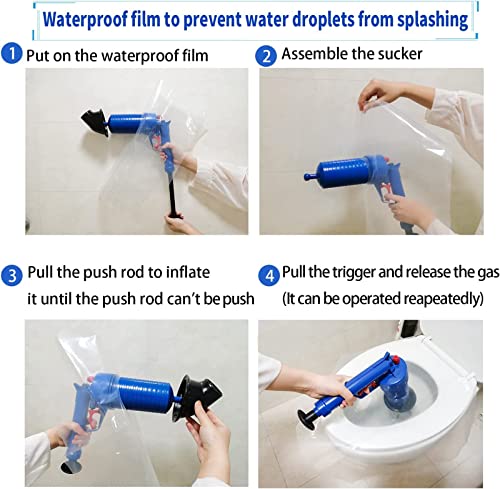 Waterproof film to prevent water droplets from splashing

1 Put on the waterproof film

2 Assemble the sucker

3 Pull the push rod to inflate it until the push rod can't be push

4 Pull the trigger and release the gas (It can be operated reapeatedly)