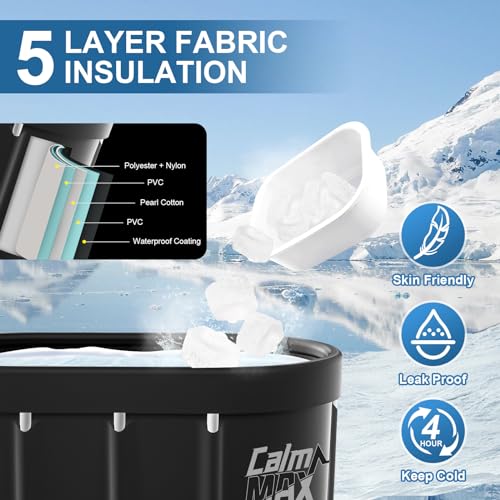 5 LAYER FABRIC INSULATION

Polyester + Nylon
PVC
Pearl Cotton
PVC
Waterproof Coating

Skin Friendly

Leak Proof

4 HOUR

Keep Cold

Calm MAX