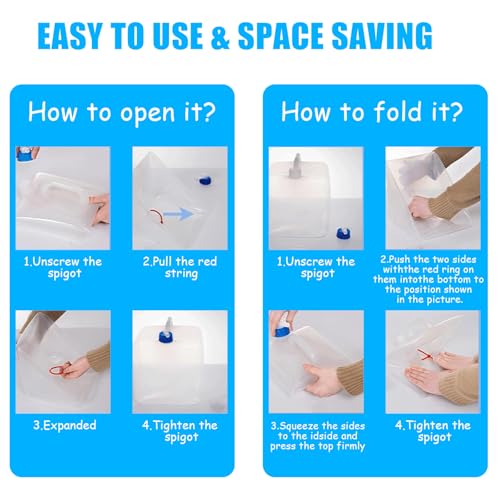 EASY TO USE & SPACE SAVING

How to open it?

1.Unscrew the spigot

2.Pull the red string

3.Expanded

4.Tighten the spigot

How to fold it?

1.Unscrew the spigot

2.Push the two sides withthe red ring on them intothe bottom to the position shown in the picture.

3.Squeeze the sides to the idside and press the top firmly

4.Tighten the spigot