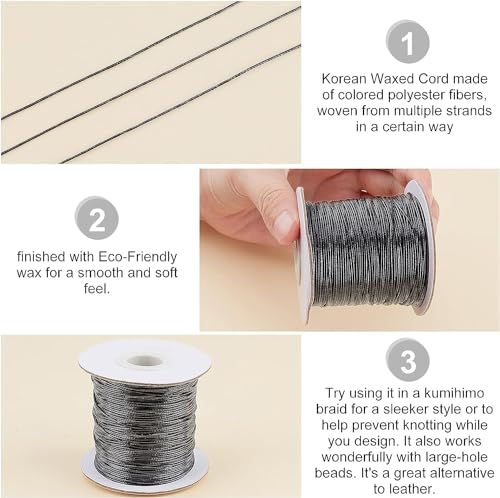 1

Korean Waxed Cord made of colored polyester fibers, woven from multiple strands in a certain way

2

finished with Eco-Friendly wax for a smooth and soft feel.

3

Try using it in a kumihimo braid for a sleeker style or to help prevent knotting while you design. It also works wonderfully with large-hole beads. It's a great alternative to leather.