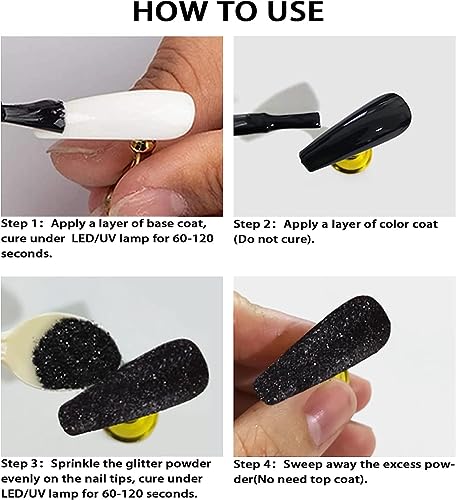 HOW TO USE

Step 1: Apply a layer of base coat, cure under LED/UV lamp for 60-120 seconds.

Step 2: Apply a layer of color coat (Do not cure).

Step 3: Sprinkle the glitter powder evenly on the nail tips, cure under LED/UV lamp for 60-120 seconds.

Step 4: Sweep away the excess powder(No need top coat).