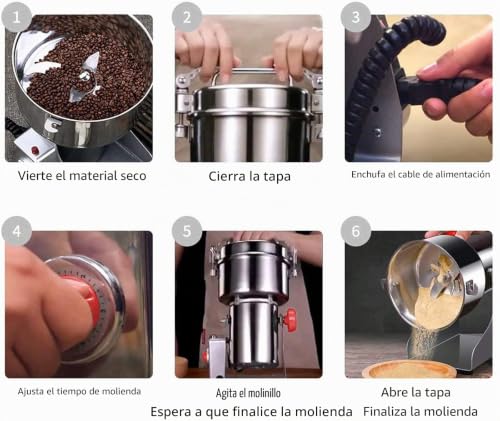 1

Vierte el material seco

2

Cierra la tapa

3

Enchufa el cable de alimentación

4

Ajusta el tiempo de molienda

5

Agita el molinillo

Espera a que finalice la molienda

6

Abre la tapa

Finaliza la molienda