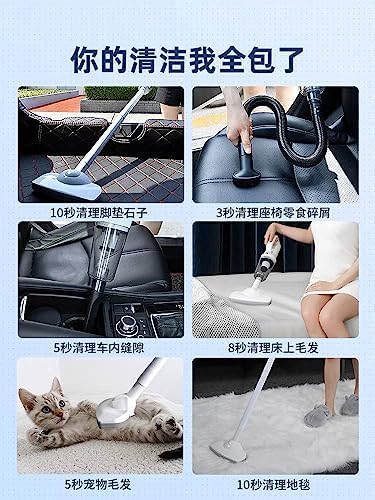 你的清洁我全包了

10秒清理脚垫石子

3秒清理座椅零食碎屑

5秒清理车内缝隙

8秒清理床上毛发

5秒宠物毛发

10秒清理地毯