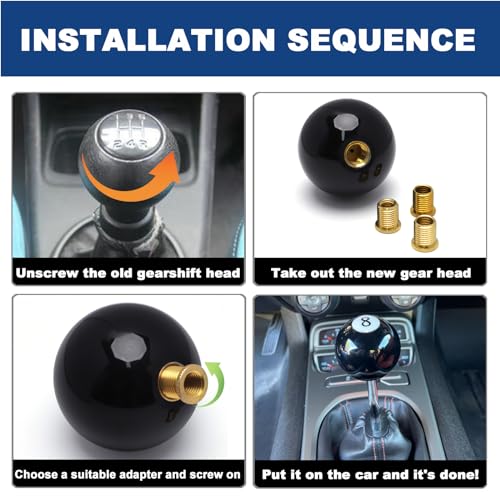 INSTALLATION SEQUENCE

2 4 R

Unscrew the old gearshift head

Take out the new gear head

Choose a suitable adapter and screw on

8

Put it on the car and it's done!