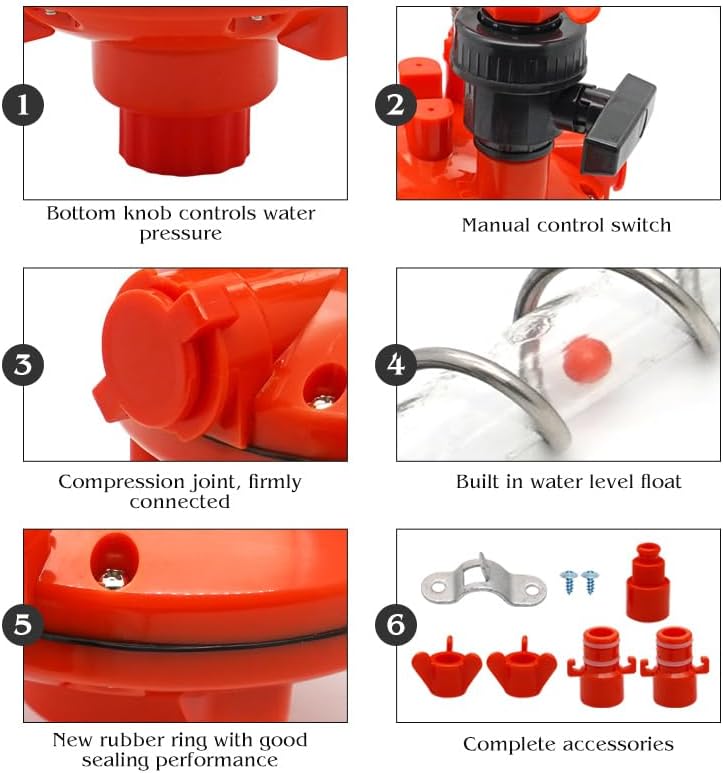 1

Bottom knob controls water pressure

2

Manual control switch

3

Compression joint, firmly connected

4

Built in water level float

5

New rubber ring with good sealing performance

6

Complete accessories