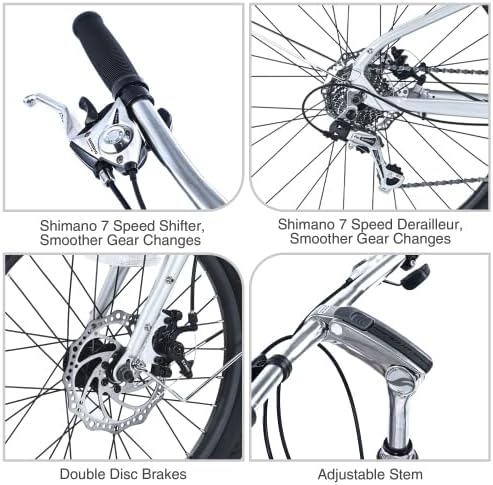 Shimano 7 Speed Shifter, Smoother Gear Changes

Shimano 7 Speed Derailleur, Smoother Gear Changes

Double Disc Brakes

Adjustable Stem