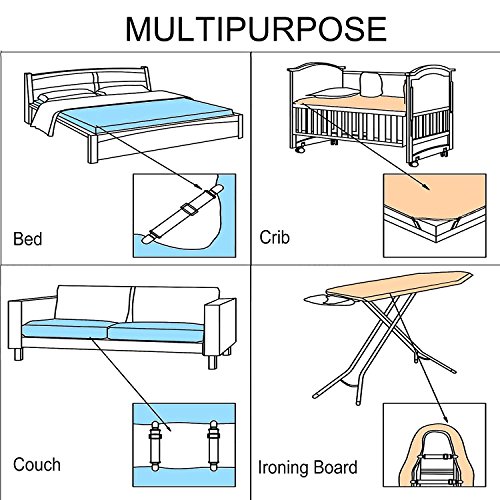 MULTIPURPOSE

Bed

Crib

Couch

Ironing Board