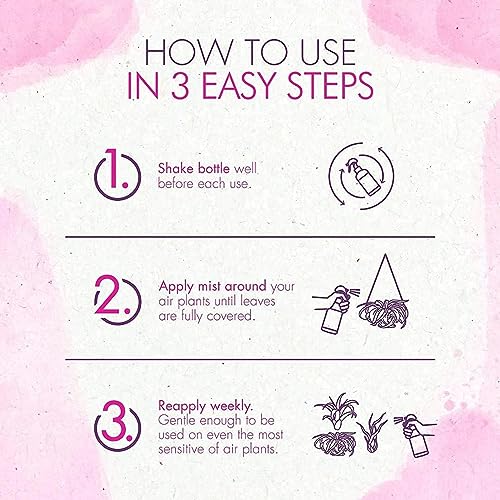 HOW TO USE
IN 3 EASY STEPS

1.

Shake bottle well before each use.

2.

Apply mist around your air plants until leaves are fully covered.

3.

Reapply weekly. Gentle enough to be used on even the most sensitive of air plants.