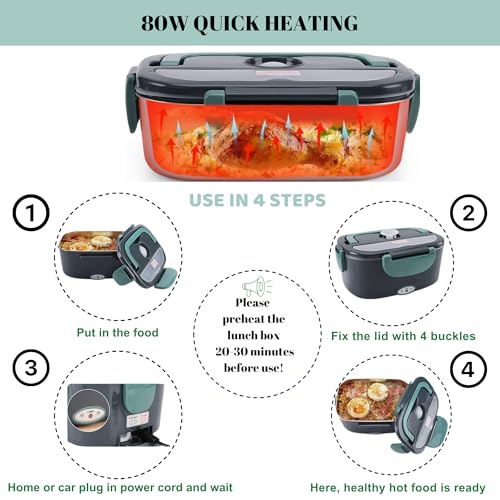 80W QUICK HEATING

USE IN 4 STEPS

1

Put in the food

2

Fix the lid with 4 buckles

Please preheat the lunch box 20-30 minutes before use!

3

Home or car plug in power cord and wait

4

Here, healthy hot food is ready