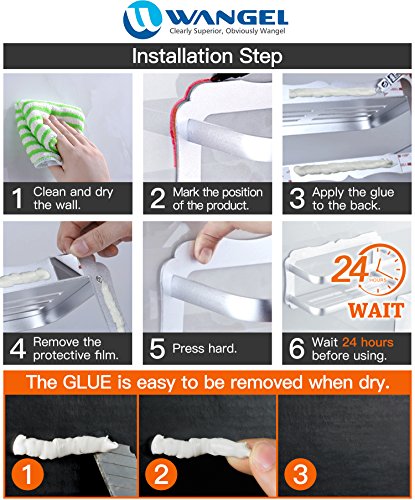 WANGEL
Clearly Superior, Obviously Wangel

Installation Step

1 Clean and dry the wall.

2 Mark the position of the product.

3 Apply the glue to the back.

4 Remove the protective film.

5 Press hard.

24 HOURS
WAIT

6 Wait 24 hours before using.

The GLUE is easy to be removed when dry.

1

2

3