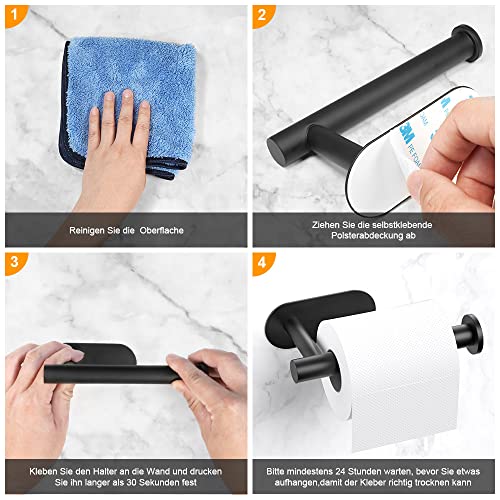 1

Reinigen Sie die Oberflache

2

3M

PE FOAM

Ziehen Sie die selbstklebende Polsterabdeckung ab

3

Kleben Sie den Halter an die Wand und drucken Sie ihn langer als 30 Sekunden fest

4

Bitte mindestens 24 Stunden warten, bevor Sie etwas aufhangen,damit der Kleber richtig trocknen kann