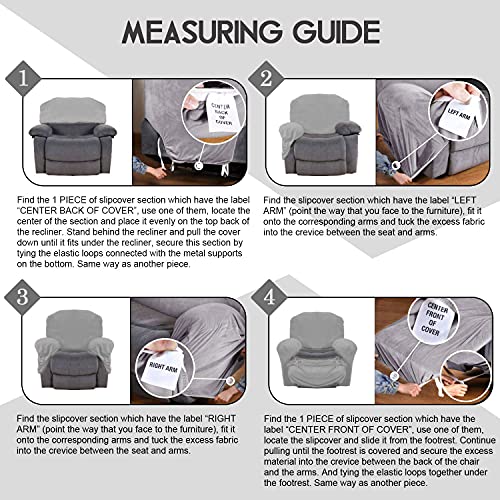 MEASURING GUIDE

1

CENTER BACK OF COVER

Find the 1 PIECE of slipcover section which have the label "CENTER BACK OF COVER", use one of them, locate the center of the section and place it evenly on the top back of the recliner. Stand behind the recliner and pull the cover down until it fits under the recliner, secure this section by tying the elastic loops connected with the metal supports on the bottom. Same way as another piece.

2

LEFT ARM

Find the slipcover section which have the label "LEFT ARM" (point the way that you face to the furniture), fit it onto the corresponding arms and tuck the excess fabric into the crevice between the seat and arms.

3

RIGHT ARM

Find the slipcover section which have the label "RIGHT ARM" (point the way that you face to the furniture), fit it onto the corresponding arms and tuck the excess fabric into the crevice between the seat and arms.

4

CENTER FRONT OF COVER

Find the 1 PIECE of slipcover section which have the label "CENTER FRONT OF COVER", use one of them, locate the slipcover and slide it from the footrest. Continue pulling until the footrest is covered and secure the excess material into the crevice between the back of the chair and the arms. And tying the elastic loops together under the footrest. Same way as another piece.