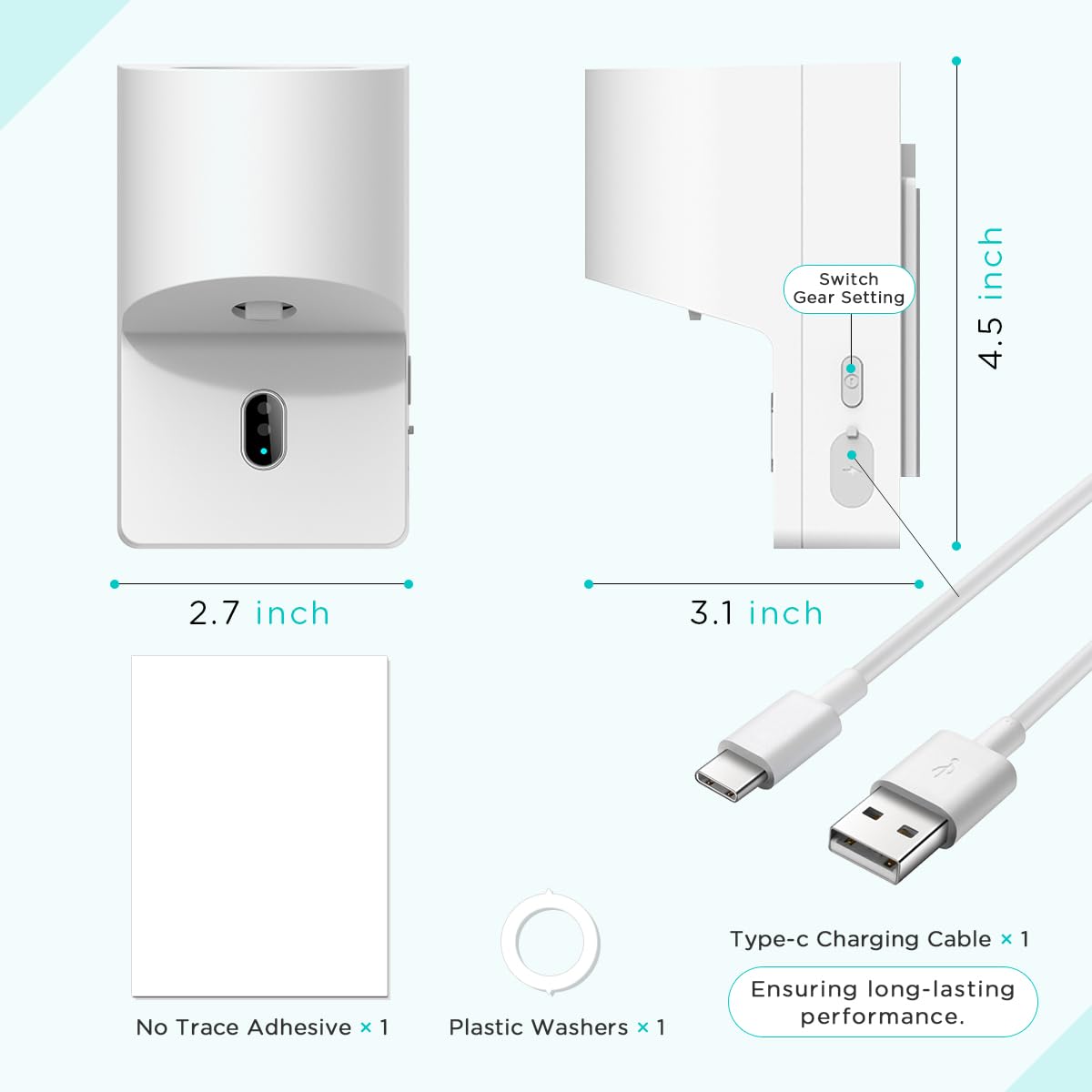 Switch Gear Setting

4.5 inch

2.7 inch

3.1 inch

Type-c Charging Cable × 1

Ensuring long-lasting performance.

No Trace Adhesive × 1

Plastic Washers × 1