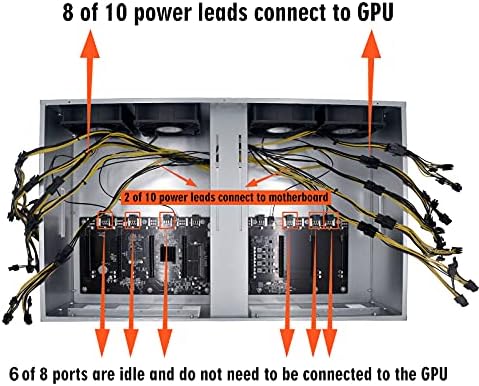 8 of 10 power leads connect to GPU

2 of 10 power leads connect to motherboard

6 of 8 ports are idle and do not need to be connected to the GPU