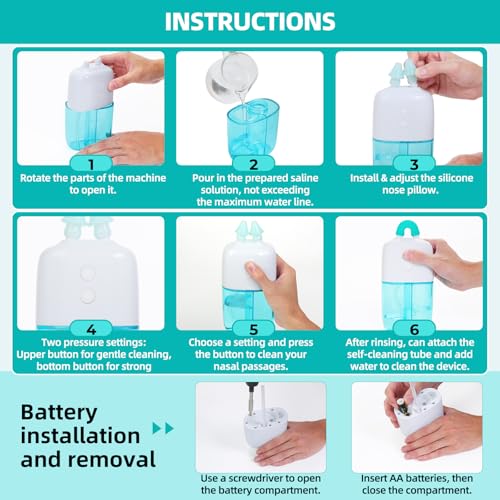 INSTRUCTIONS

1
Rotate the parts of the machine to open it.

2
Pour in the prepared saline solution, not exceeding the maximum water line.

3
Install & adjust the silicone nose pillow.

4
Two pressure settings: Upper button for gentle cleaning, bottom button for strong

5
Choose a setting and press the button to clean your nasal passages.

6
After rinsing, can attach the self-cleaning tube and add water to clean the device.

Battery installation and removal

Use a screwdriver to open the battery compartment.

Insert AA batteries, then close the compartment.