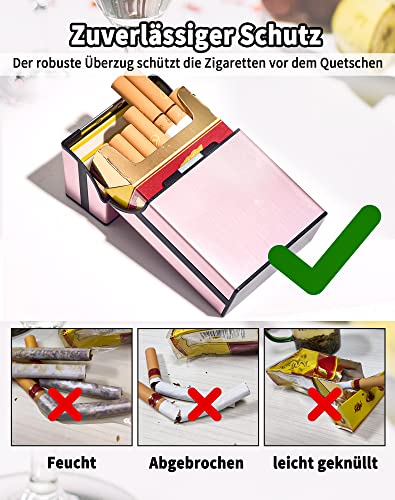 Zuverlässiger Schutz

Der robuste Überzug schützt die Zigaretten vor dem Quetschen

Feucht

Abgebrochen

leicht geknüllt