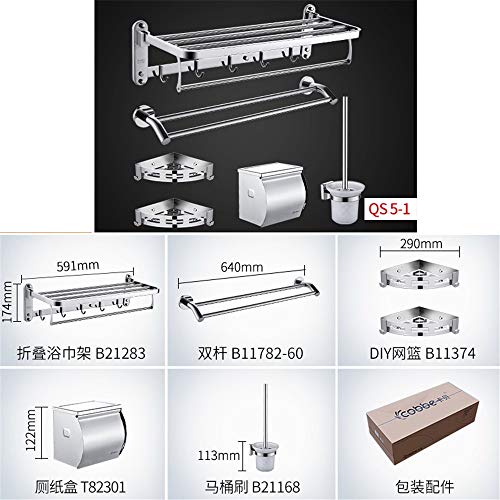 QS 5-1

591mm
174mm
折叠浴巾架 B21283

640mm
双杆 B11782-60

290mm
DIY网篮 B11374

122mm
厕纸盒 T82301

113mm
马桶刷 B21168

cobbe卡贝
包装配件