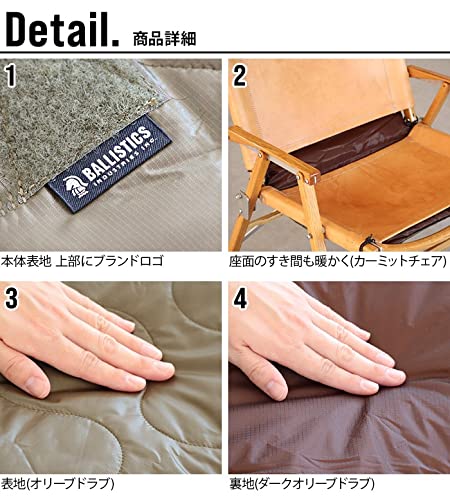 Detail. 商品詳細

1

BALLISTICS INDUSTRIES INC.

本体表地 上部にブランドロゴ

2

座面のすき間も暖かく(カーミットチェア)

3

表地(オリーブドラブ)

4

裏地(ダークオリーブドラブ)