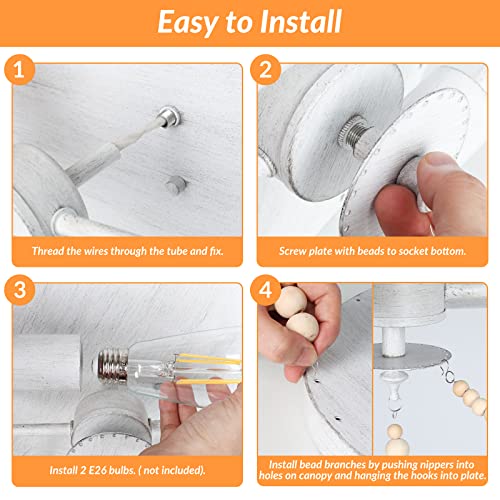 Easy to Install

1

Thread the wires through the tube and fix.

2

Screw plate with beads to socket bottom.

3

Install 2 E26 bulbs. ( not included).

4

Install bead branches by pushing nippers into holes on canopy and hanging the hooks into plate.