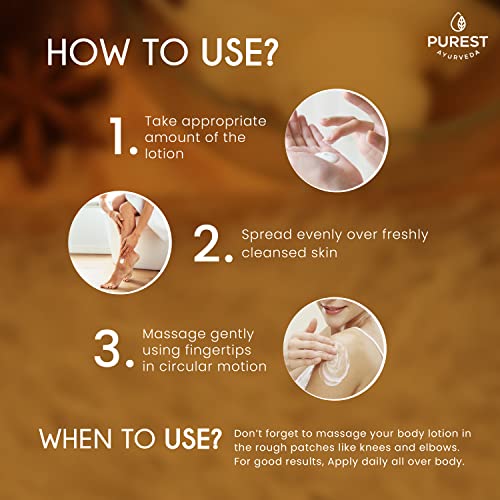 HOW TO USE?

PUREST
AYURVEDA

1. Take appropriate amount of the lotion

2. Spread evenly over freshly cleansed skin

3. Massage gently using fingertips in circular motion

WHEN TO USE?

Don't forget to massage your body lotion in the rough patches like knees and elbows. For good results, Apply daily all over body.