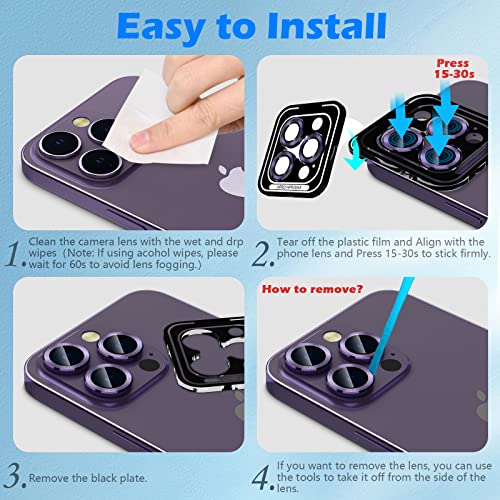 Easy to Install

Press 15-30s

1. Clean the camera lens with the wet and drp wipes (Note: If using acohol wipes, please wait for 60s to avoid lens fogging.)

2. Tear off the plastic film and Align with the phone lens and Press 15-30s to stick firmly.

How to remove?

3. Remove the black plate.

4. If you want to remove the lens, you can use the tools to take it off from the side of the lens.