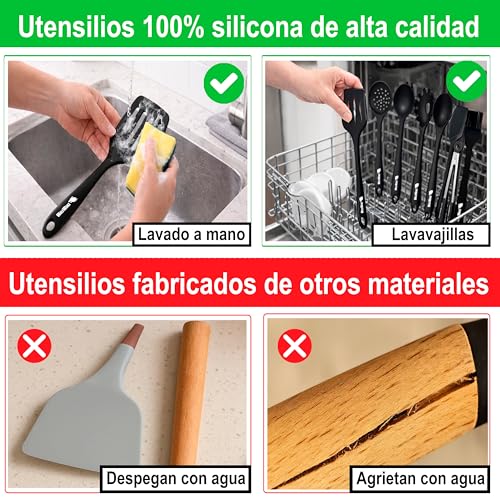 Utensilios 100% silicona de alta calidad

Lavado a mano

Lavavajillas

Utensilios fabricados de otros materiales

Despegan con agua

Agrietan con agua