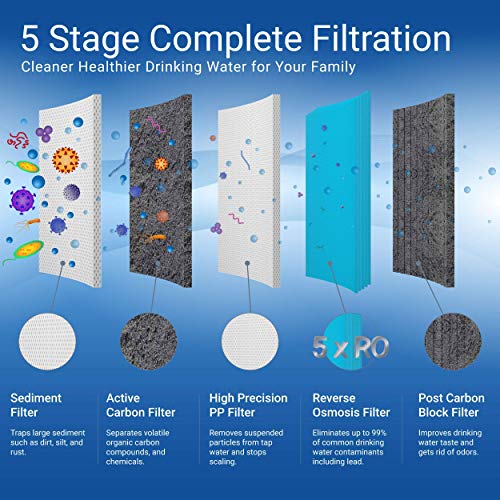 5 Stage Complete Filtration
Cleaner Healthier Drinking Water for Your Family

5 x RO

Sediment Filter
Traps large sediment such as dirt, silt, and rust.

Active Carbon Filter
Separates volatile organic carbon compounds, and chemicals.

High Precision PP Filter
Removes suspended particles from tap water and stops scaling.

Reverse Osmosis Filter
Eliminates up to 99% of common drinking water contaminants including lead.

Post Carbon Block Filter
Improves drinking water taste and gets rid of odors.