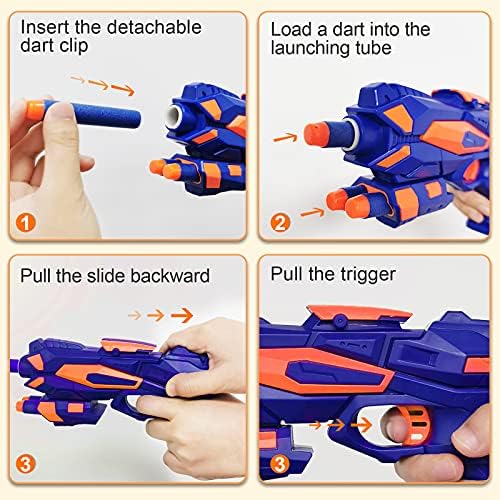 Insert the detachable dart clip

1

Load a dart into the launching tube

2

Pull the slide backward

3

Pull the trigger

3