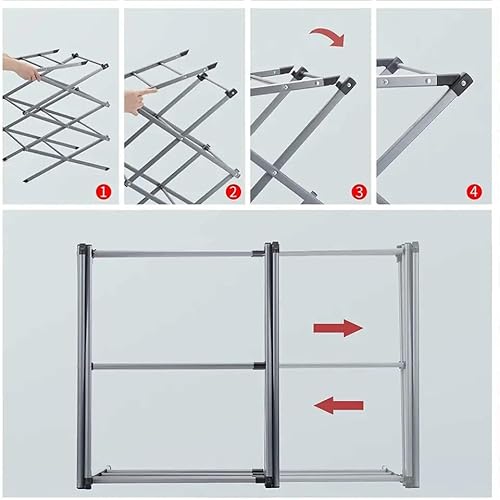 1

2

3

4