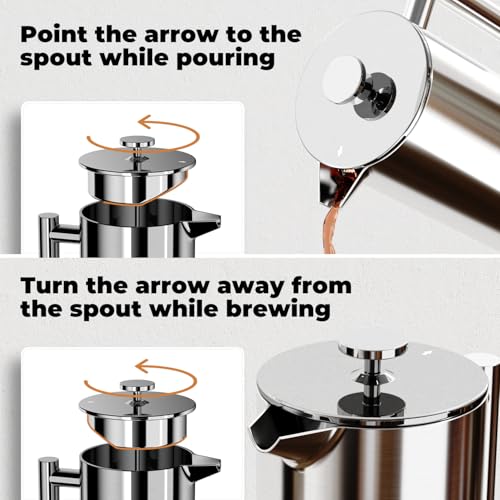 Point the arrow to the spout while pouring

Turn the arrow away from the spout while brewing