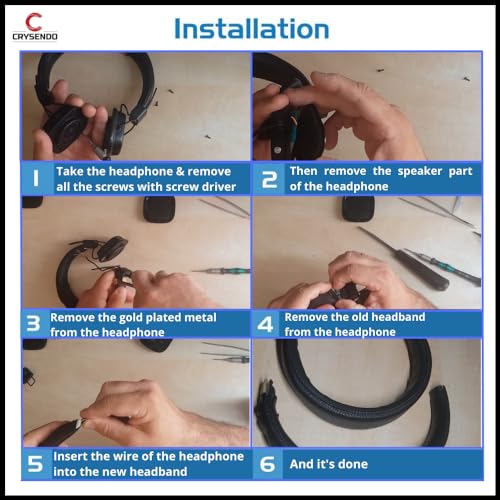 C
CRYSENDO

Installation

1 Take the headphone & remove all the screws with screw driver

2 Then remove the speaker part of the headphone

3 Remove the gold plated metal from the headphone

4 Remove the old headband from the headphone

5 Insert the wire of the headphone into the new headband

6 And it's done