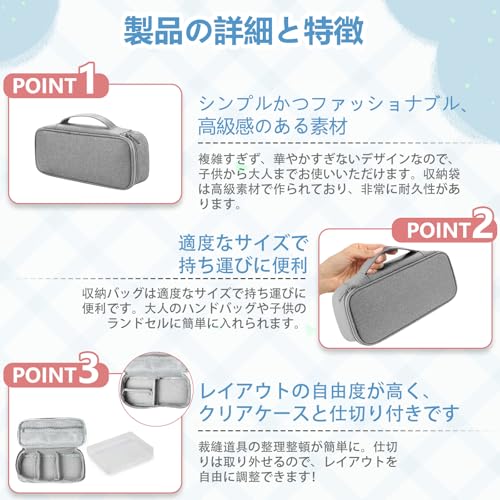 製品の詳細と特徴

POINT1

シンプルかつファッショナブル、高級感のある素材

複雑すぎず、華やかすぎないデザインなので、子供から大人までお使いいただけます。収納袋は高級素材で作られており、非常に耐久性があります。

POINT2

適度なサイズで持ち運びに便利

収納バッグは適度なサイズで持ち運びに便利です。大人のハンドバッグや子供のランドセルに簡単に入れられます。

POINT3

レイアウトの自由度が高く、クリアケースと仕切り付きです

裁縫道具の整理整頓が簡単に。仕切りは取り外せるので、レイアウトを自由に調整できます!