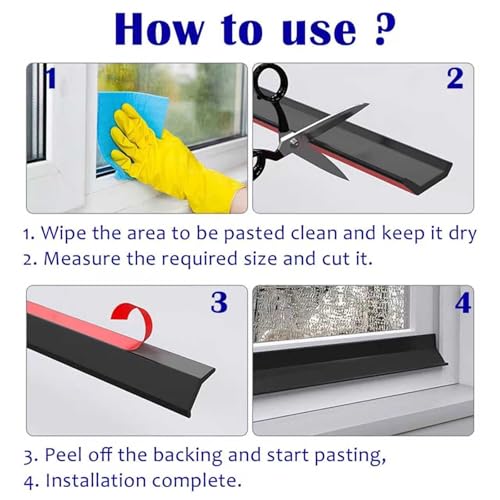 How to use ?

1

2

1. Wipe the area to be pasted clean and keep it dry
2. Measure the required size and cut it.

3

4

3. Peel off the backing and start pasting,
4. Installation complete.