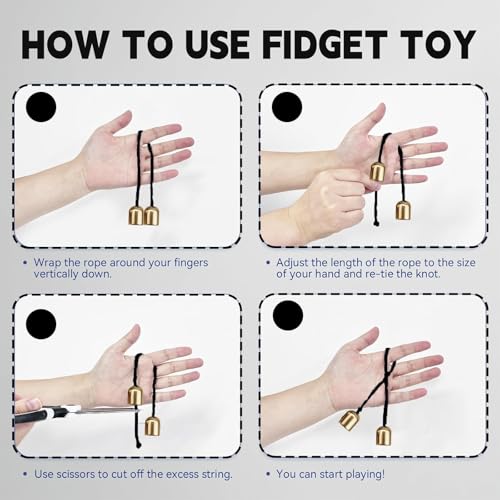 HOW TO USE FIDGET TOY

• Wrap the rope around your fingers vertically down.

• Adjust the length of the rope to the size of your hand and re-tie the knot.

• Use scissors to cut off the excess string.

• You can start playing!