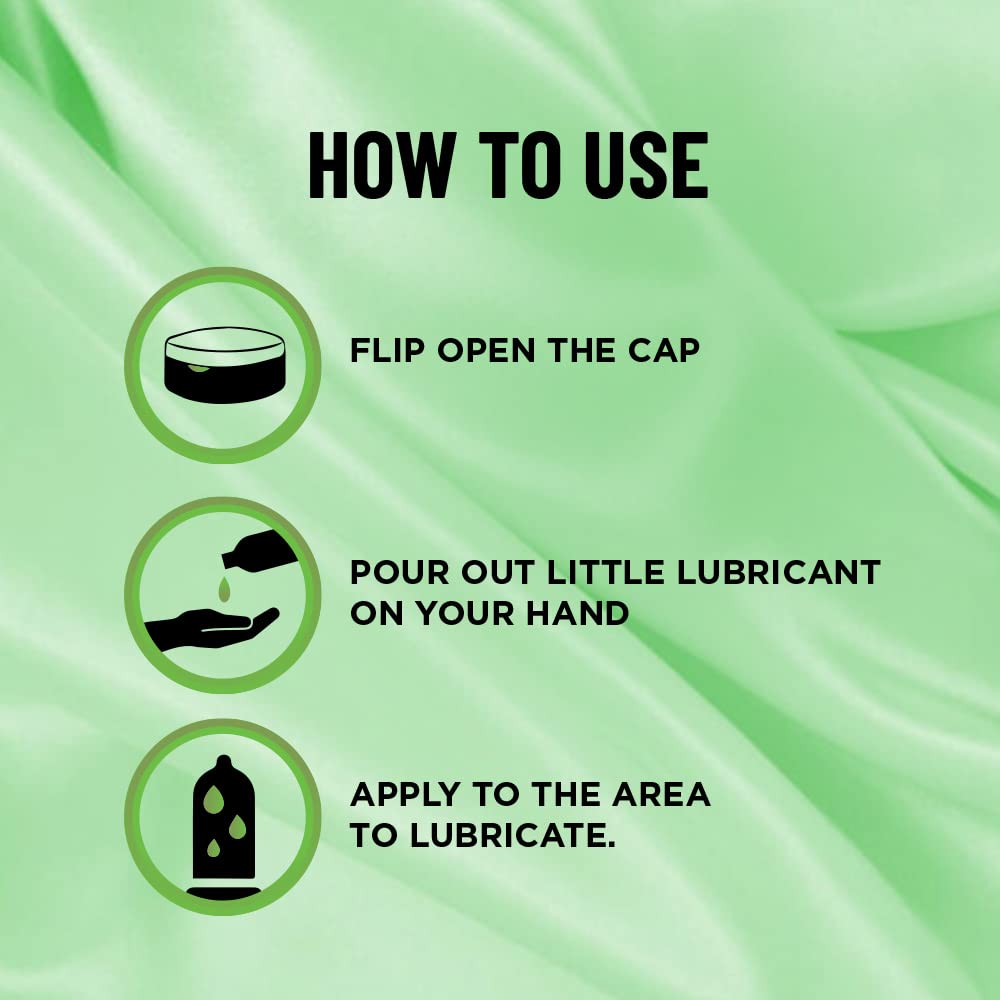 HOW TO USE

FLIP OPEN THE CAP

POUR OUT LITTLE LUBRICANT ON YOUR HAND

APPLY TO THE AREA TO LUBRICATE.