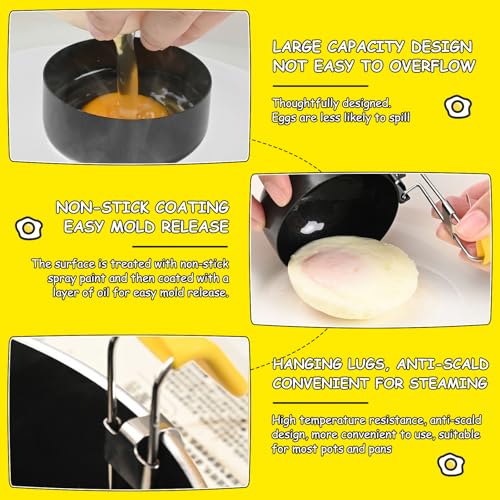 LARGE CAPACITY DESIGN
NOT EASY TO OVERFLOW

Thoughtfully designed.
Eggs are less likely to spill

NON-STICK COATING
EASY MOLD RELEASE

The surface is treated with non-stick spray paint and then coated with a layer of oil for easy mold release.

HANGING LUGS, ANTI-SCALD
CONVENIENT FOR STEAMING

High temperature resistance, anti-scald design, more convenient to use, suitable for most pots and pans