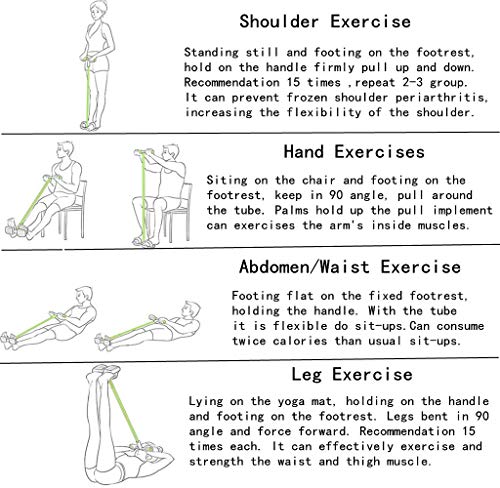 Shoulder Exercise

Standing still and footing on the footrest, hold on the handle firmly pull up and down. Recommendation 15 times ,repeat 2-3 group. It can prevent frozen shoulder periarthritis, increasing the flexibility of the shoulder.

Hand Exercises

Siting on the chair and footing on the footrest, keep in 90 angle, pull around the tube. Palms hold up the pull implement can exercises the arm's inside muscles.

Abdomen/Waist Exercise

Footing flat on the fixed footrest, holding the handle. With the tube it is flexible do sit-ups.Can consume twice calories than usual sit-ups.

Leg Exercise

Lying on the yoga mat, holding on the handle and footing on the footrest. Legs bent in 90 angle and force forward. Recommendation 15 times each. It can effectively exercise and strength the waist and thigh muscle.