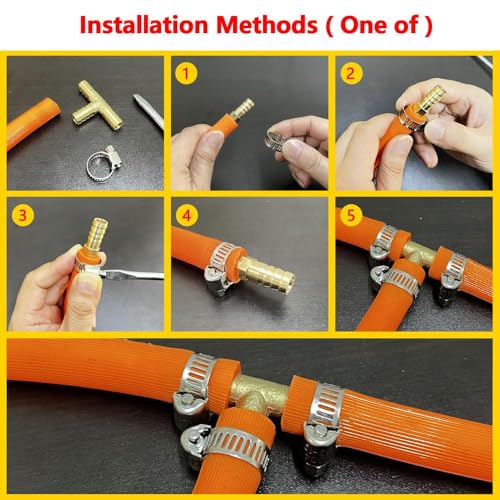 Installation Methods ( One of )

1

2

3

4

5