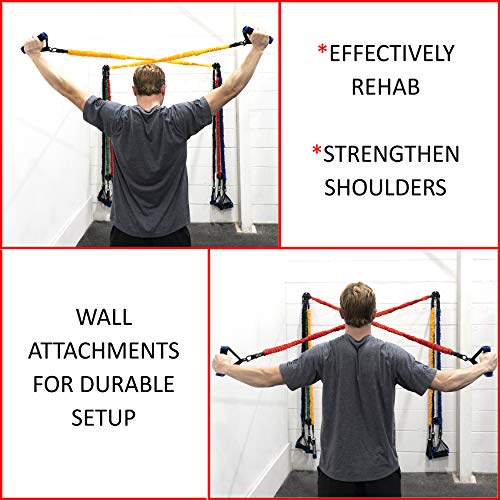 *EFFECTIVELY REHAB

*STRENGTHEN SHOULDERS

WALL ATTACHMENTS FOR DURABLE SETUP